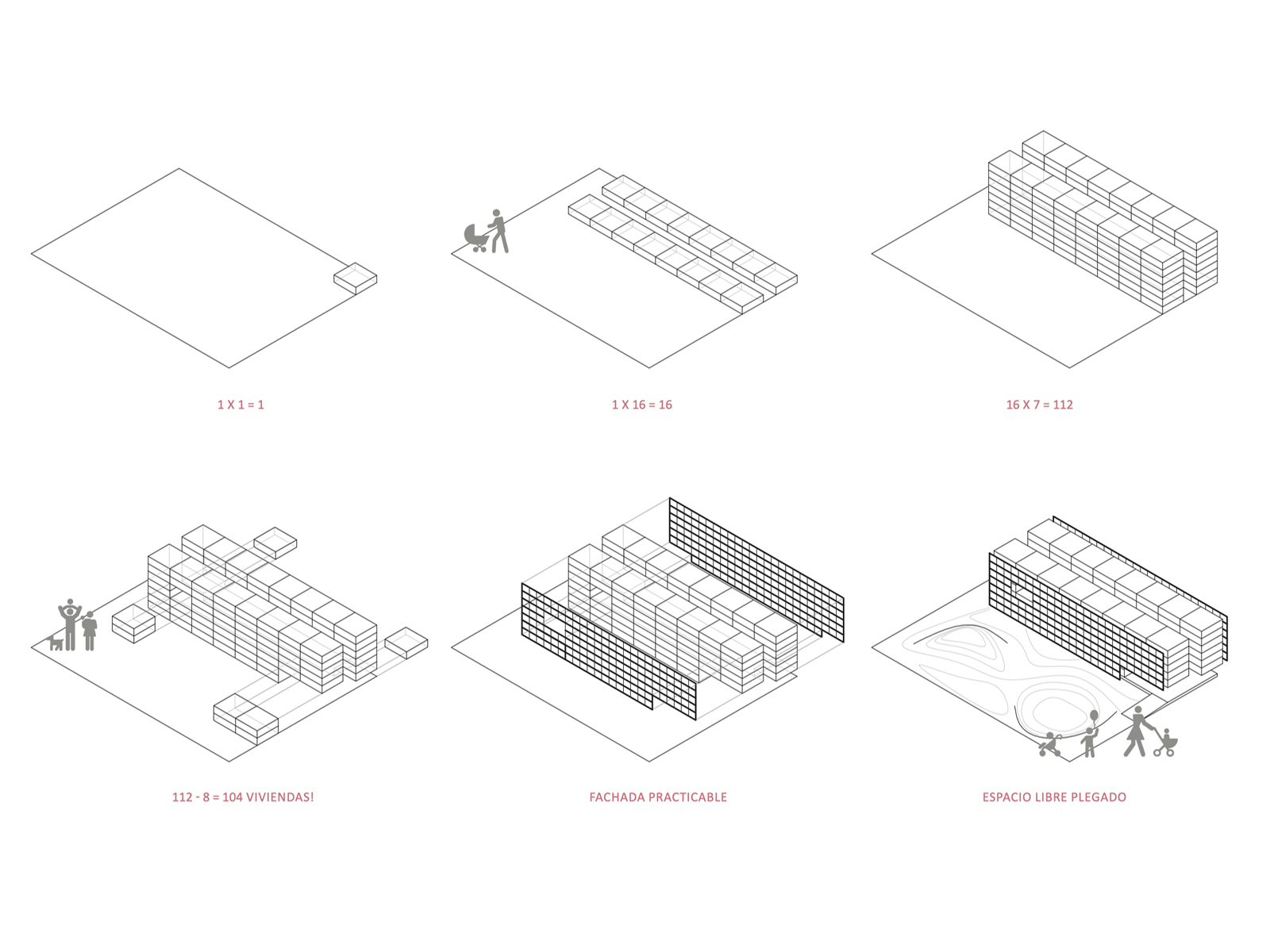 1 X 1 = 1

1 X 16 = 16

16 X 7 = 112

112 - 8 = 104 VIVIENDAS!

FACHADA PRACTICABLE

ESPACIO LIBRE PLEGADO